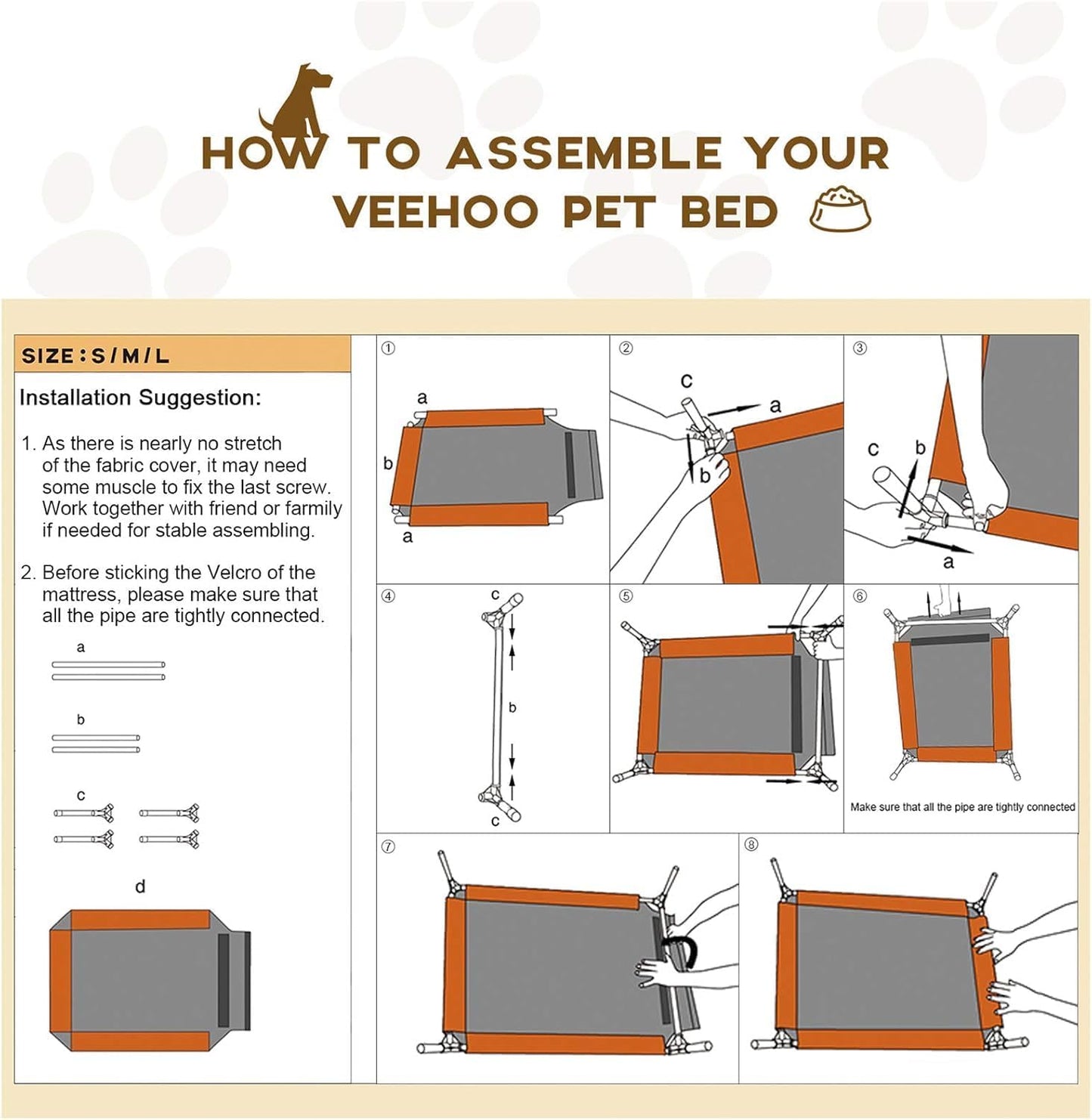 HOW TO ASSEMBLE YOUR VEEHOO PET BED

SIZE : S / M / L

Installation Suggestion:

1. As there is nearly no stretch of the fabric cover, it may need some muscle to fix the last screw. Work together with friend or farmily if needed for stable assembling.

2. Before sticking the Velcro of the mattress, please make sure that all the pipe are tightly connected.

a

b

c

d

①
a
b
a

②
c
a
b

③
c
b
a

④
c
b
c

⑤

⑥
Make sure that all the pipe are tightly connected

⑦

⑧